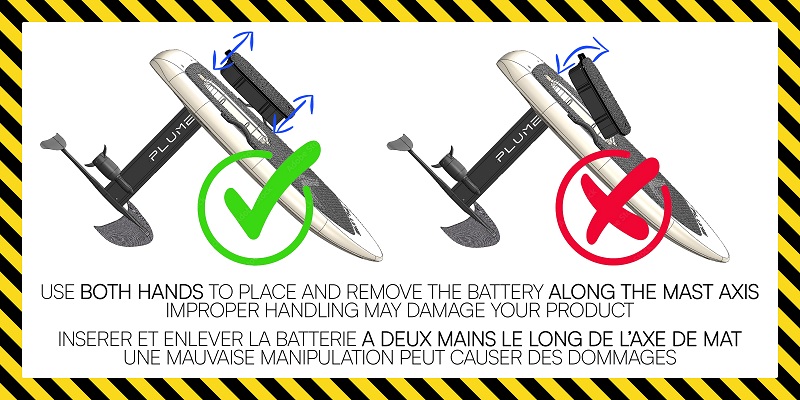 PLUME

PLUME

USE BOTH HANDS TO PLACE AND REMOVE THE BATTERY ALONG THE MAST AXIS
IMPROPER HANDLING MAY DAMAGE YOUR PRODUCT

INSERER ET ENLEVER LA BATTERIE A DEUX MAINS LE LONG DE L'AXE DE MAT
UNE MAUVAISE MANIPULATION PEUT CAUSER DES DOMMAGES