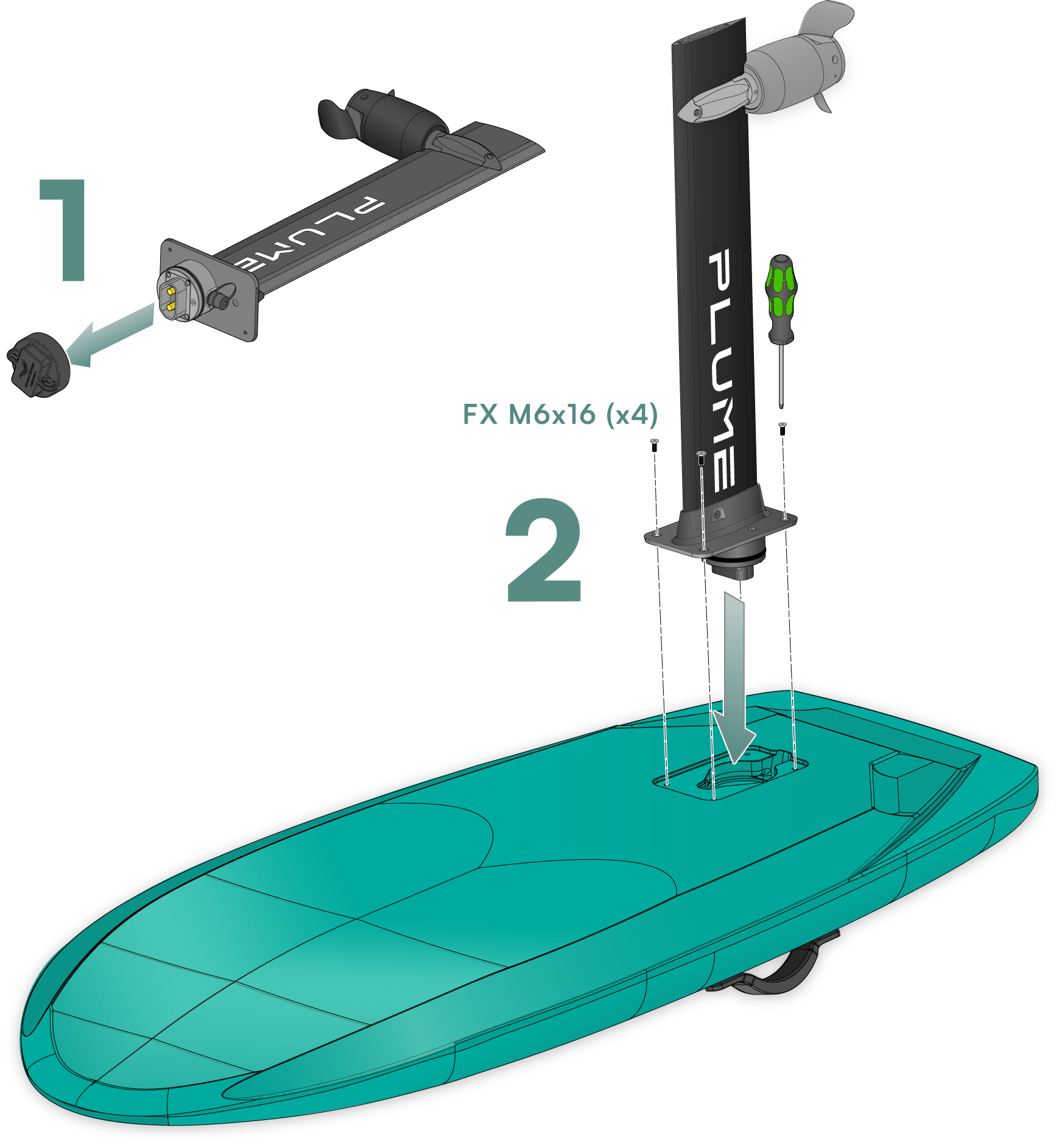 1

PLUME

PLUME

FX M6x16 (x4)

2