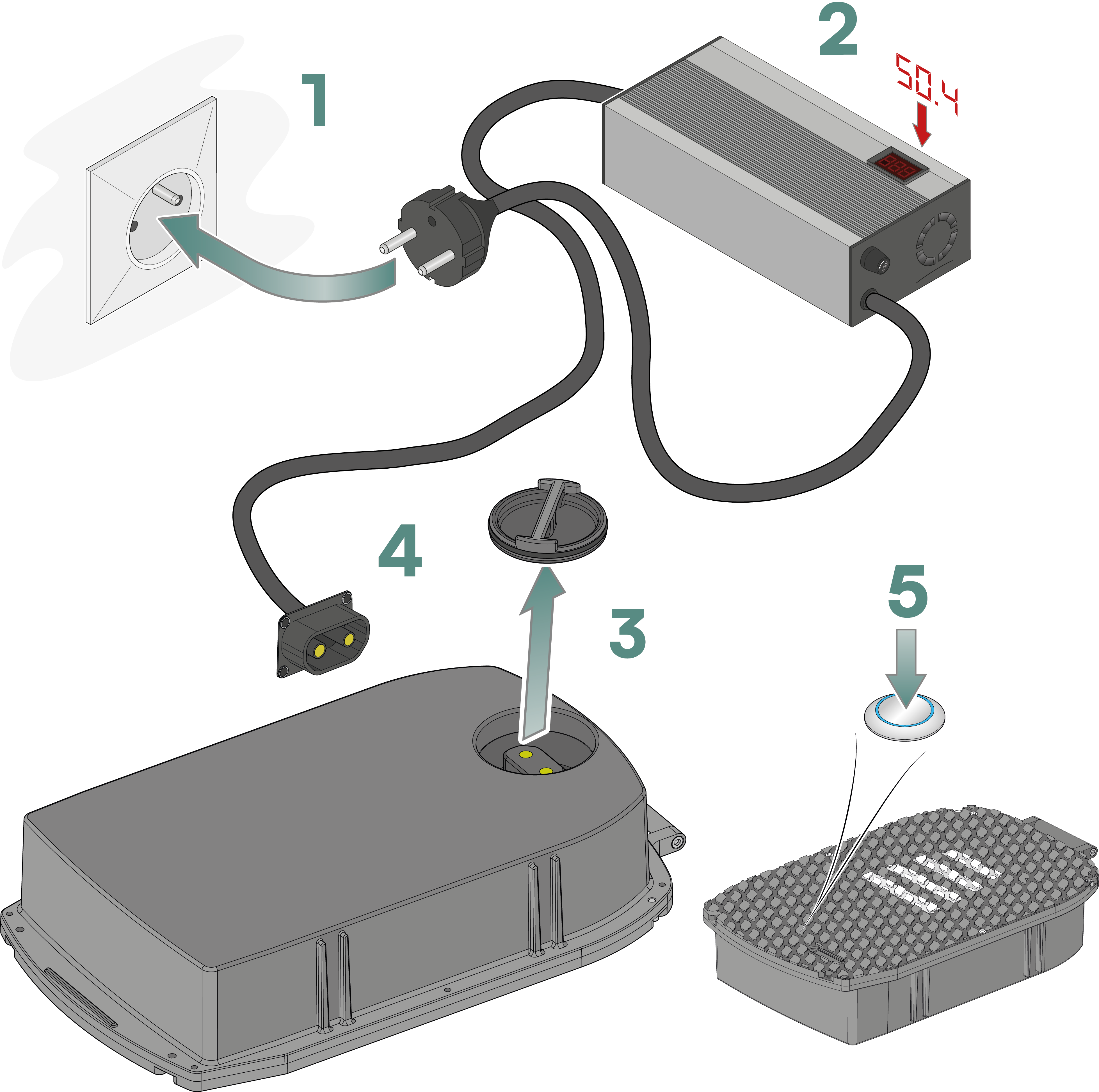 1

2

50.4

888

4

3

5